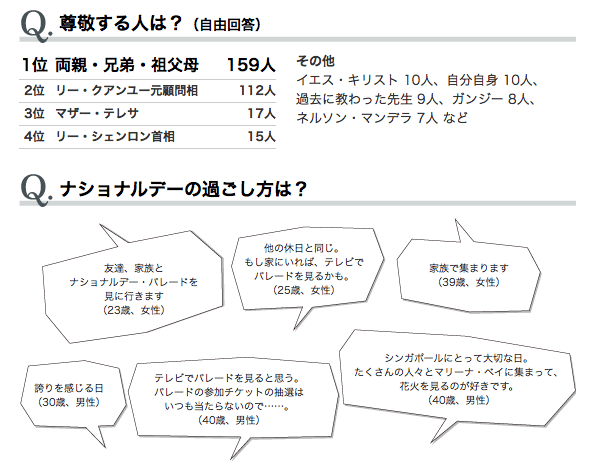 Q. 尊敬する人は？（自由回答）

| 1位 | 両親・兄弟・祖父母 | 159人 |
|---|---|---|
| 2位 | リー・クアンユー元顧問相 | 112人 |
| 3位 | マザー・テレサ | 17人 |
| 4位 | リー・シェンロン首相 | 15人 |

その他
イエス・キリスト 10人、自分自身 10人、過去に教わった先生 9人、ガンジー 8人、ネルソン・マンデラ 7人 など

Q. ナショナルデーの過ごし方は？

友達、家族と
ナショナルデー・パレードを
見に行きます
（23歳、女性）

他の休日と同じ。
もし家にいれば、テレビで
パレードを見るかも。
（25歳、女性）

家族で集まります
（39歳、女性）

誇りを感じる日
（30歳、男性）

テレビでパレードを見ると思う。
パレードの参加チケットの抽選は
いつも当たらないので……。
（40歳、男性）

シンガポールにとって大切な日。
たくさんの人々とマリーナ・ベイに集まって、
花火を見るのが好きです。
（40歳、男性）